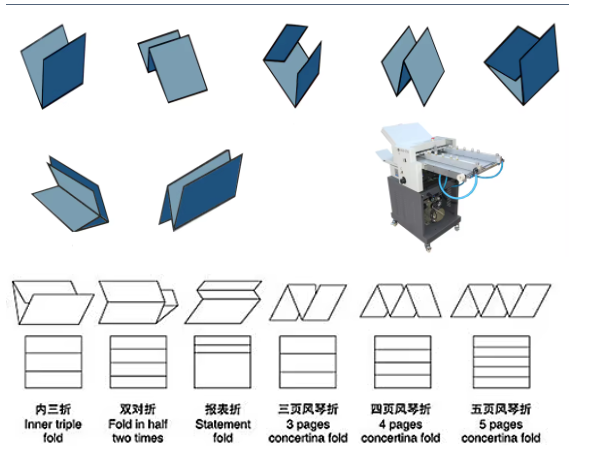 内三折
Inner triple fold

双对折
Fold in half two times

报表折
Statement fold

三页风琴折
3 pages concertina fold

四页风琴折
4 pages concertina fold

五页风琴折
5 pages concertina fold